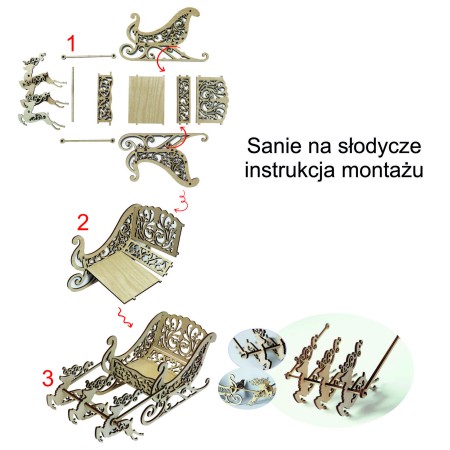 1

Sanie na słodycze
instrukcja montażu

2

3